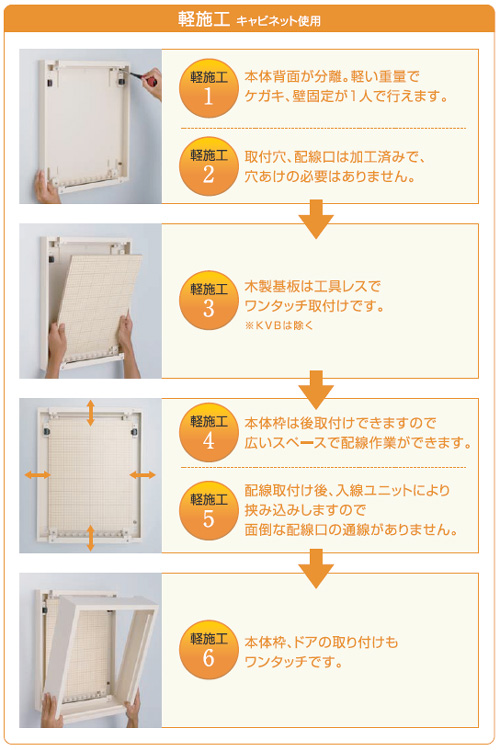 軽施工 キャビネット使用

軽施工
1
本体背面が分離。軽い重量でケガキ、壁固定が1人で行えます。

軽施工
2
取付穴、配線口は加工済みで、穴あけの必要はありません。

軽施工
3
木製基板は工具レスでワンタッチ取付けです。
※KVBは除く

軽施工
4
本体枠は後取付けできますので広いスペースで配線作業ができます。

軽施工
5
配線取付け後、入線ユニットにより挟み込みしますので面倒な配線口の通線がありません。

軽施工
6
本体枠、ドアの取り付けもワンタッチです。