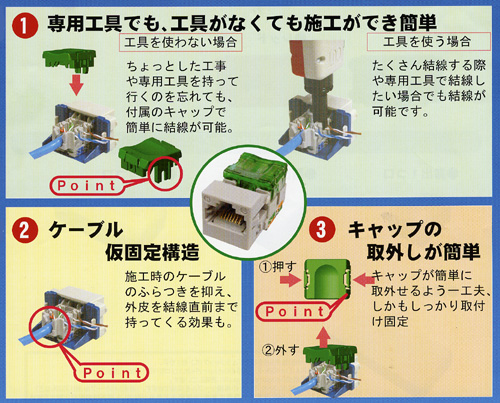 1 専用工具でも、工具がなくても施工ができ簡単

工具を使わない場合

ちょっとした工事や専用工具を持って行くのを忘れても、付属のキャップで簡単に結線が可能。

Point

工具を使う場合

たくさん結線する際や専用工具で結線したい場合でも結線が可能です。

2 ケーブル仮固定構造

施工時のケーブルのふらつきを抑え、外皮を結線直前まで持ってくる効果も。

Point

3 キャップの取外しが簡単

①押す

キャップが簡単に取外せるよう一工夫、しかもしっかり取付け固定

Point

②外す